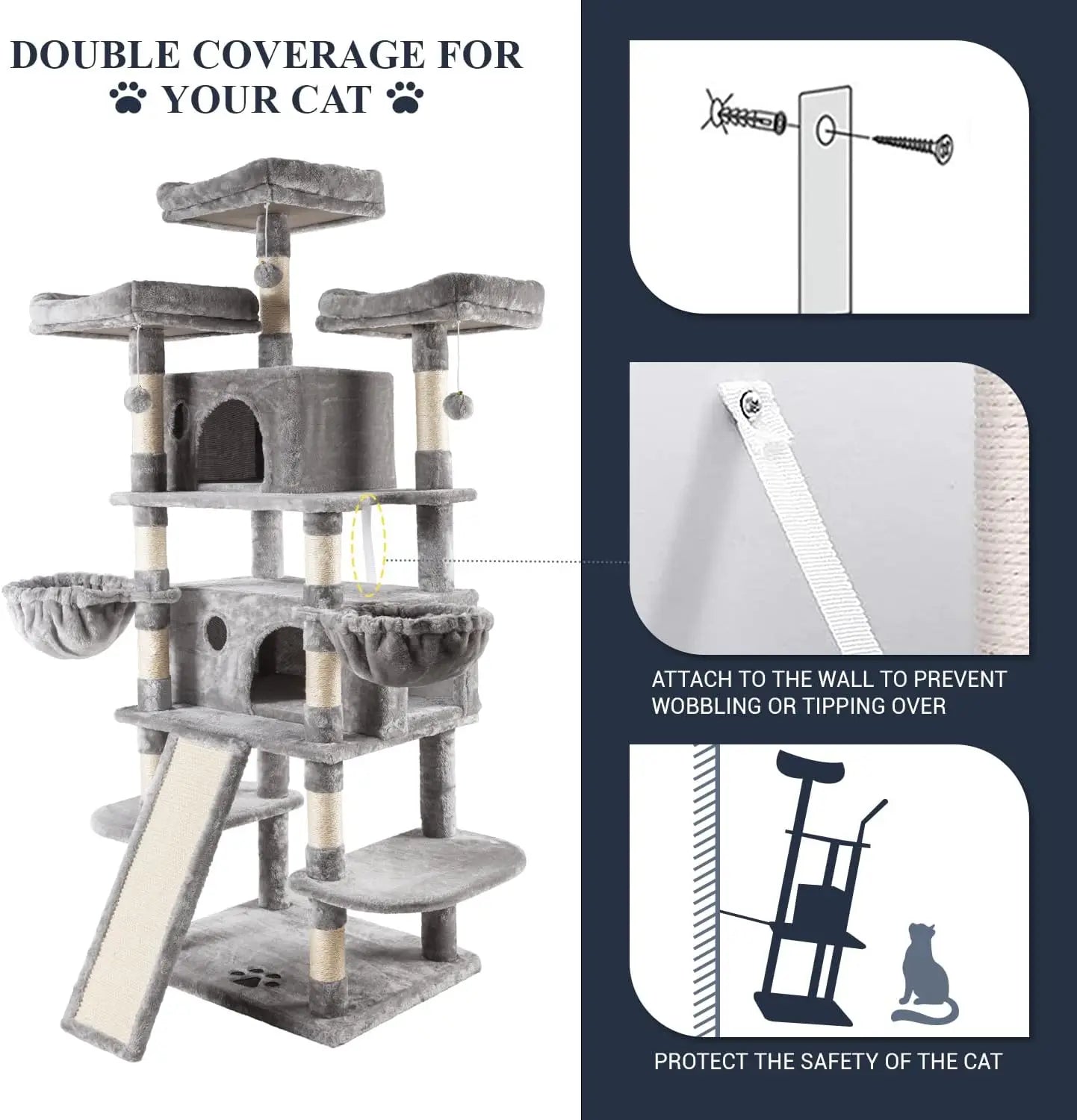 DOUBLE COVERAGE FOR YOUR CAT

ATTACH TO THE WALL TO PREVENT WOBBLING OR TIPPING OVER

PROTECT THE SAFETY OF THE CAT