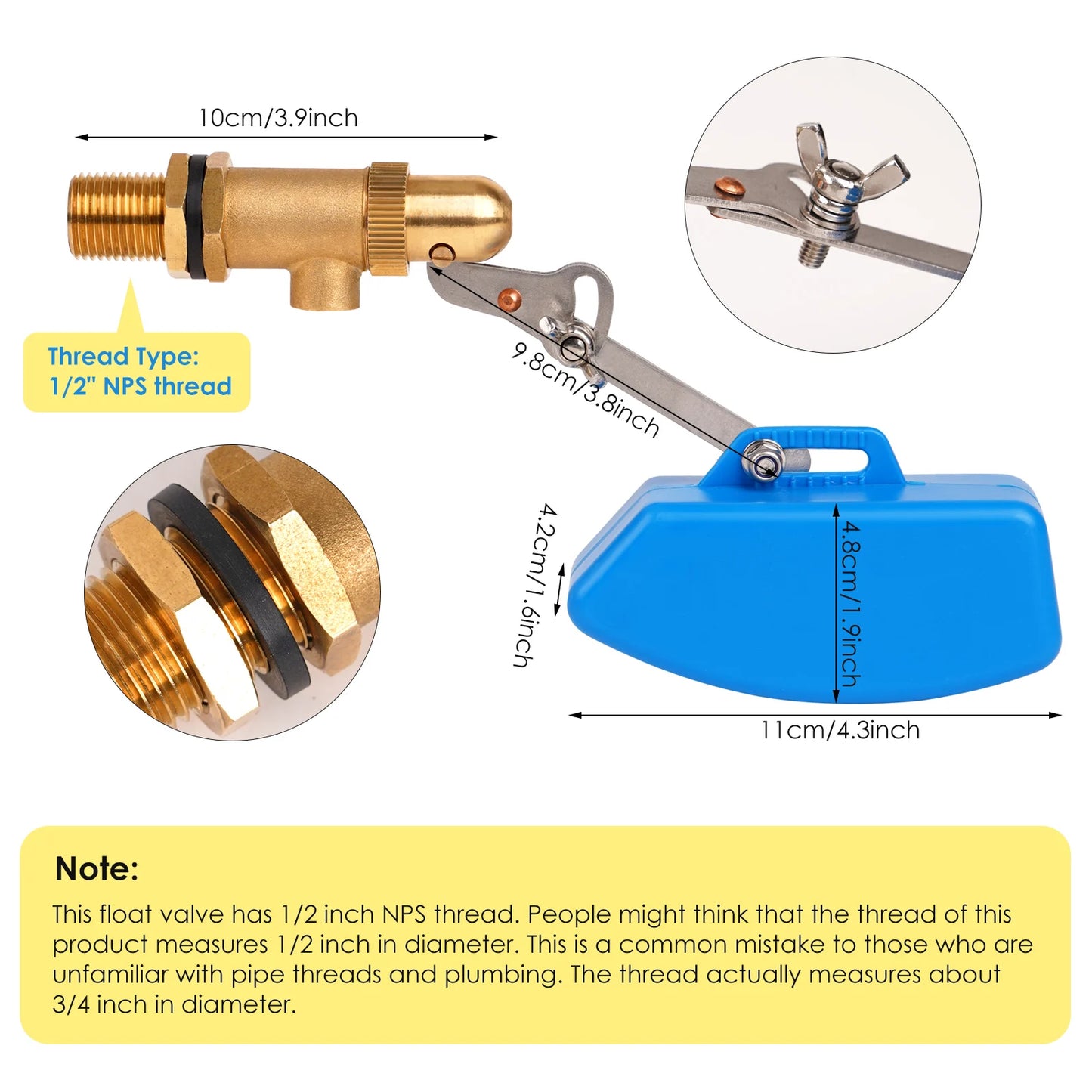 10cm/3.9inch

Thread Type:
1/2" NPS thread

9.8cm/3.8inch

4.2cm/1.6inch

4.8cm/1.9inch

11cm/4.3inch

Note:
This float valve has 1/2 inch NPS thread. People might think that the thread of this product measures 1/2 inch in diameter. This is a common mistake to those who are unfamiliar with pipe threads and plumbing. The thread actually measures about 3/4 inch in diameter.