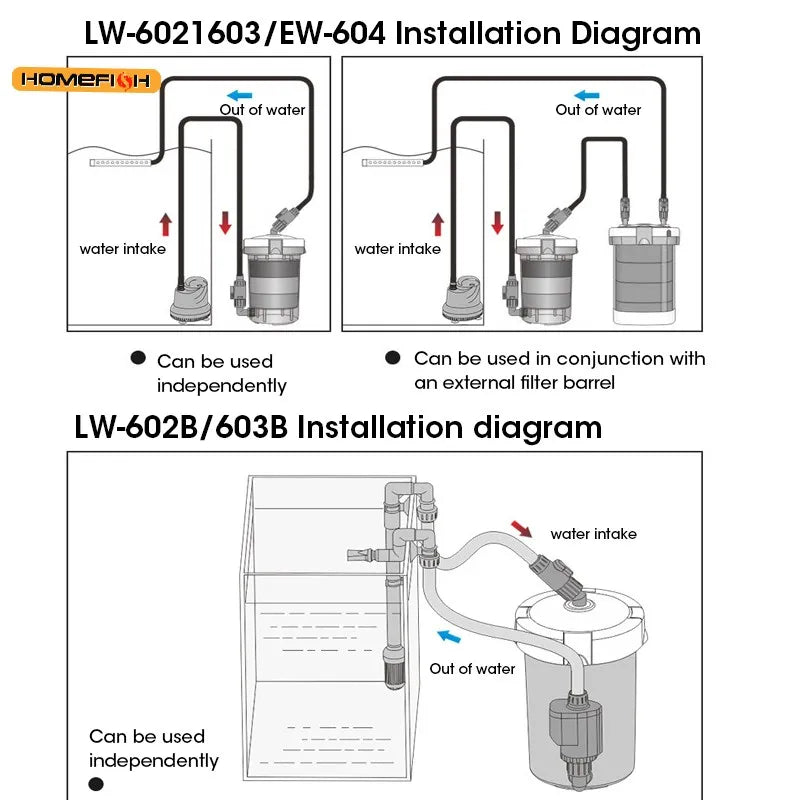 LW-6021603/EW-604 Installation Diagram

HOMEFISH

Out of water

water intake

Out of water

water intake

Can be used independently

Can be used in conjunction with an external filter barrel

LW-602B/603B Installation diagram

water intake

Out of water

Can be used independently