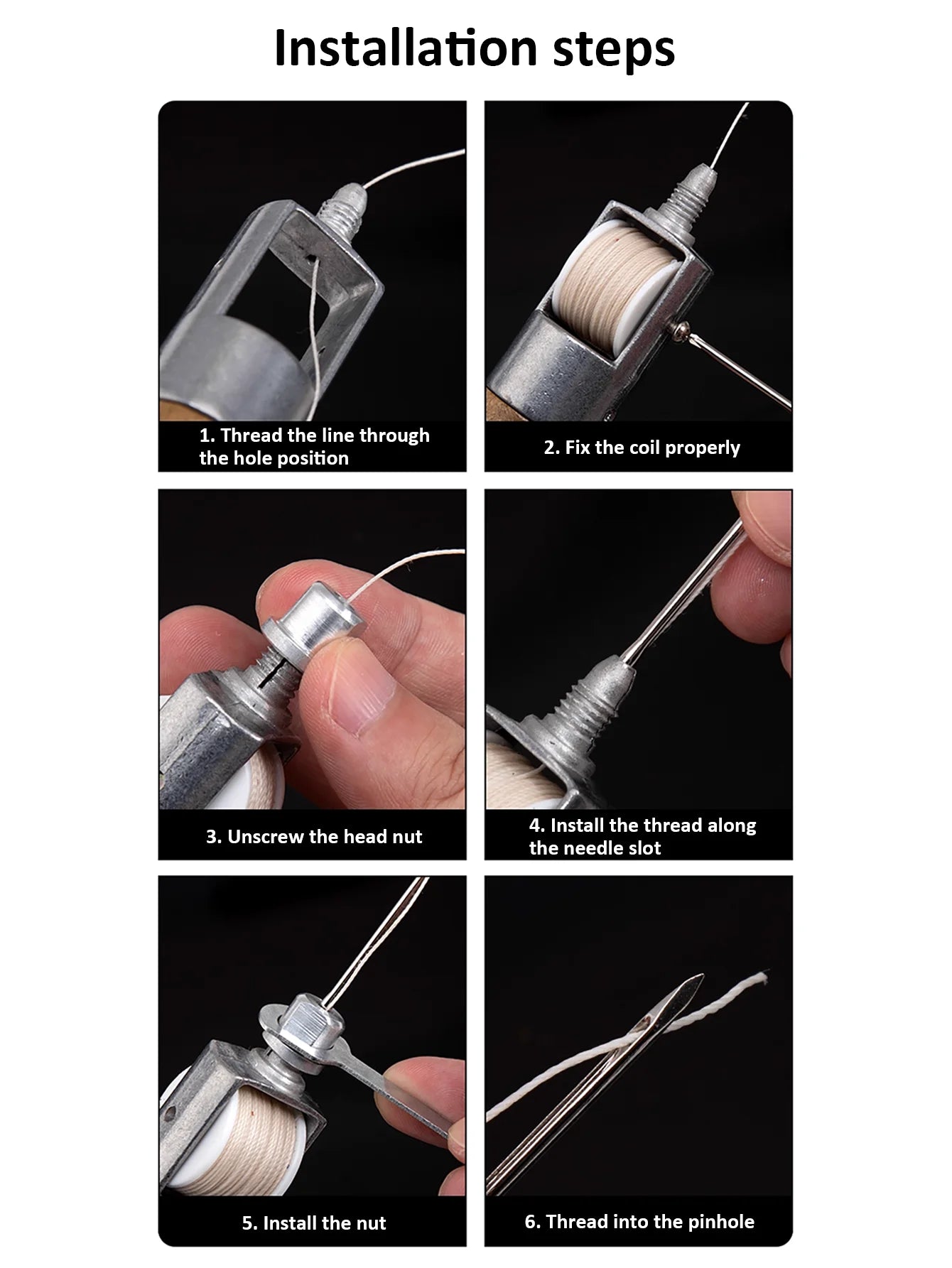 Installation steps

1. Thread the line through the hole position

2. Fix the coil properly

3. Unscrew the head nut

4. Install the thread along the needle slot

5. Install the nut

6. Thread into the pinhole