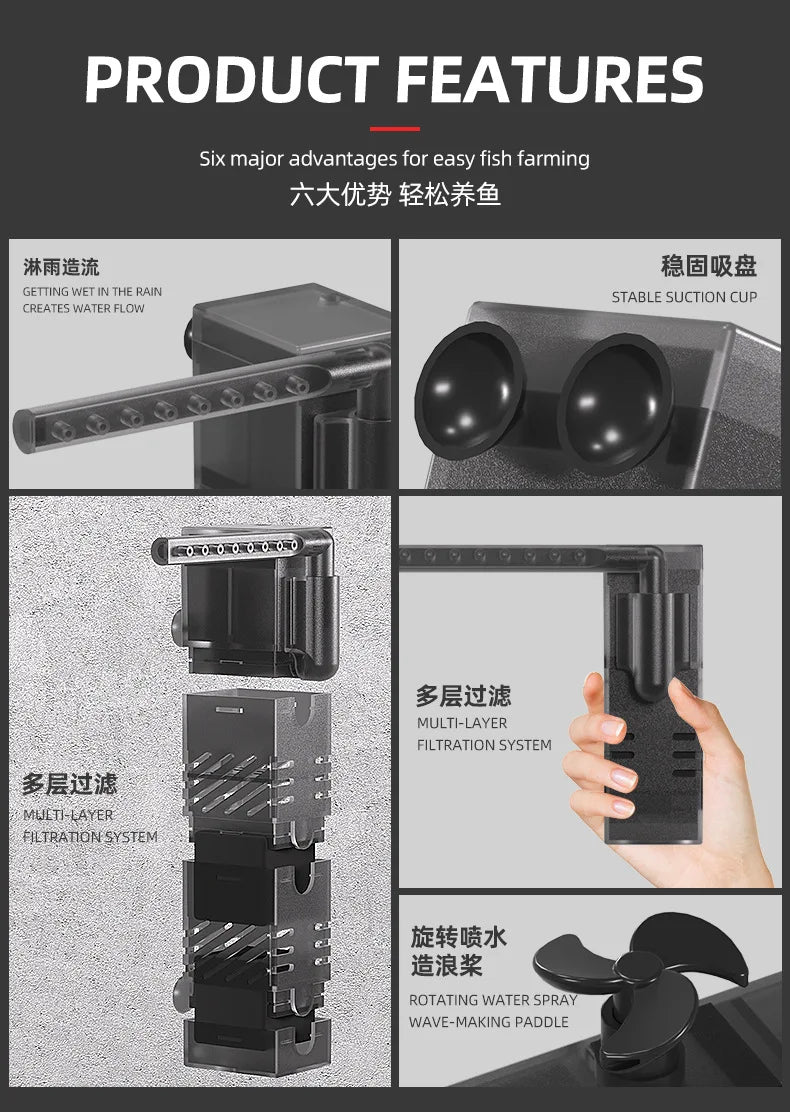 PRODUCT FEATURES

Six major advantages for easy fish farming

六大优势 轻松养鱼

淋雨造流

GETTING WET IN THE RAIN CREATES WATER FLOW

稳固吸盘

STABLE SUCTION CUP

多层过滤

MULTI-LAYER FILTRATION SYSTEM

多层过滤

MULTI-LAYER FILTRATION SYSTEM

旋转喷水 造浪桨

ROTATING WATER SPRAY WAVE-MAKING PADDLE