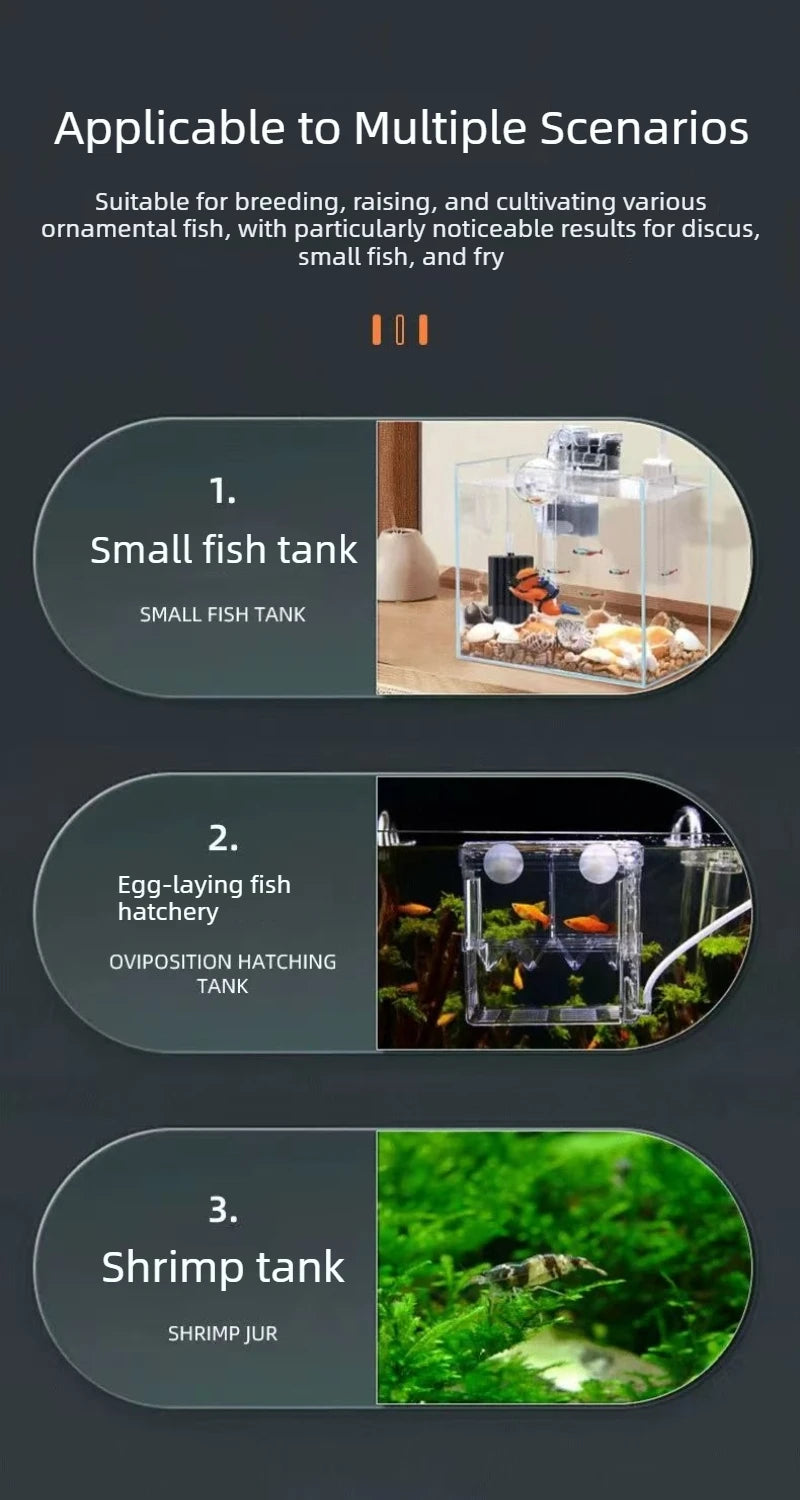 Applicable to Multiple Scenarios

Suitable for breeding, raising, and cultivating various ornamental fish, with particularly noticeable results for discus, small fish, and fry

1.
Small fish tank
SMALL FISH TANK

2.
Egg-laying fish hatchery
OVIPOSITION HATCHING TANK

3.
Shrimp tank
SHRIMP JUR