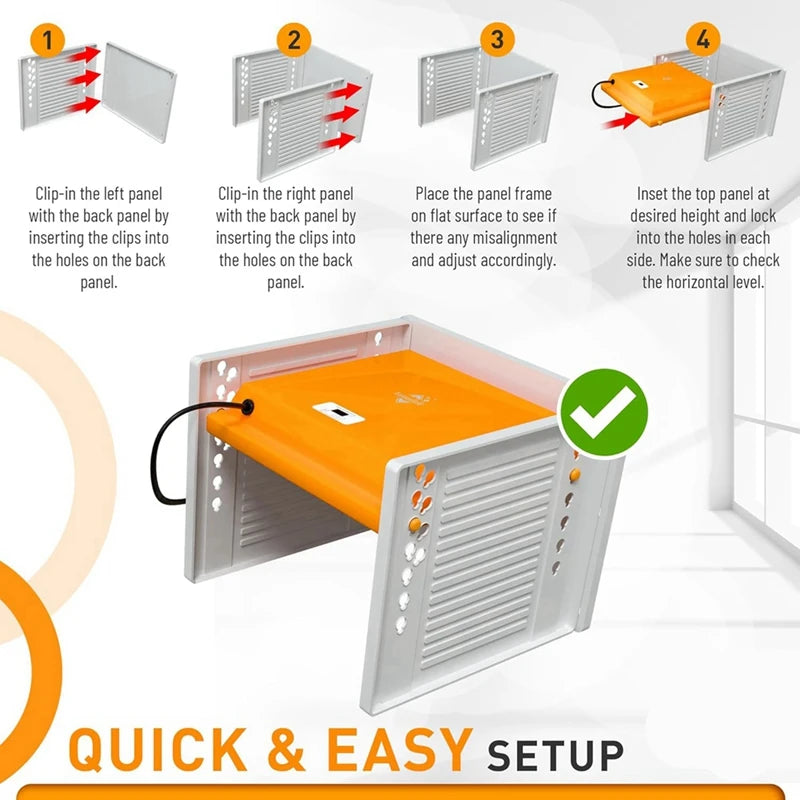 1

Clip-in the left panel with the back panel by inserting the clips into the holes on the back panel.

2

Clip-in the right panel with the back panel by inserting the clips into the holes on the back panel.

3

Place the panel frame on flat surface to see if there any misalignment and adjust accordingly.

4

Inset the top panel at desired height and lock into the holes in each side. Make sure to check the horizontal level.

QUICK & EASY SETUP