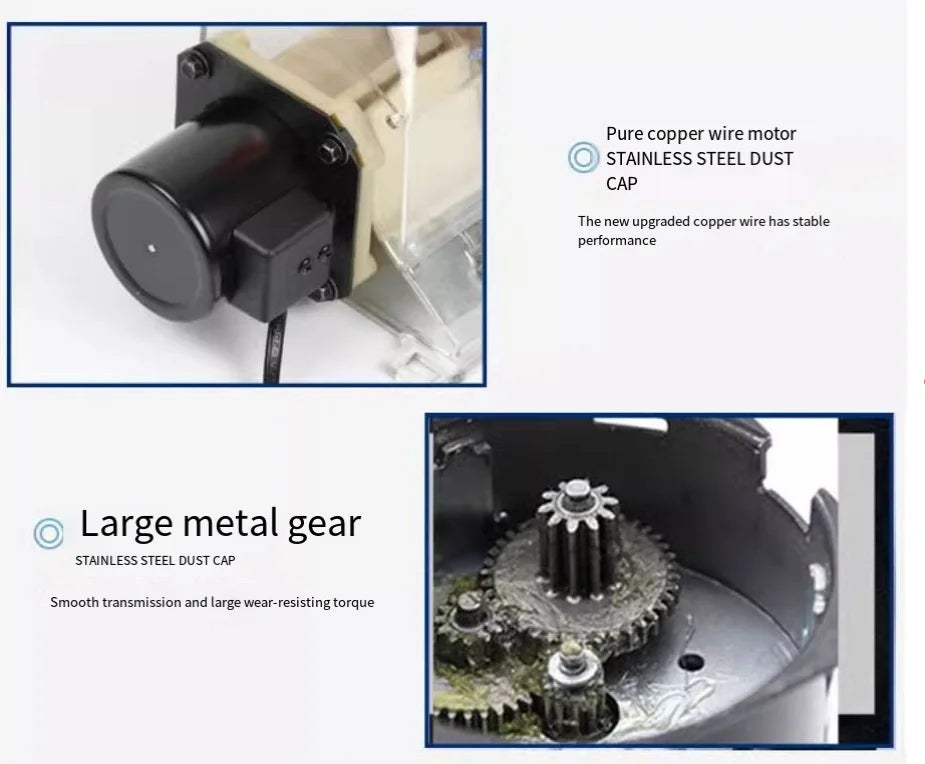 Pure copper wire motor
STAINLESS STEEL DUST CAP

The new upgraded copper wire has stable performance

Large metal gear
STAINLESS STEEL DUST CAP

Smooth transmission and large wear-resisting torque