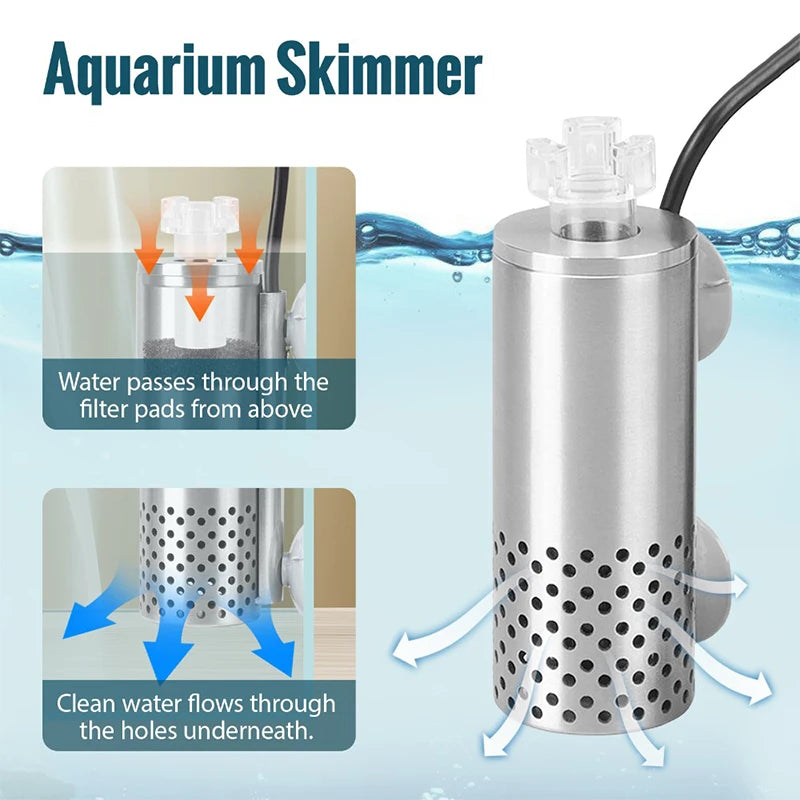 Aquarium Skimmer

Water passes through the filter pads from above

Clean water flows through the holes underneath.