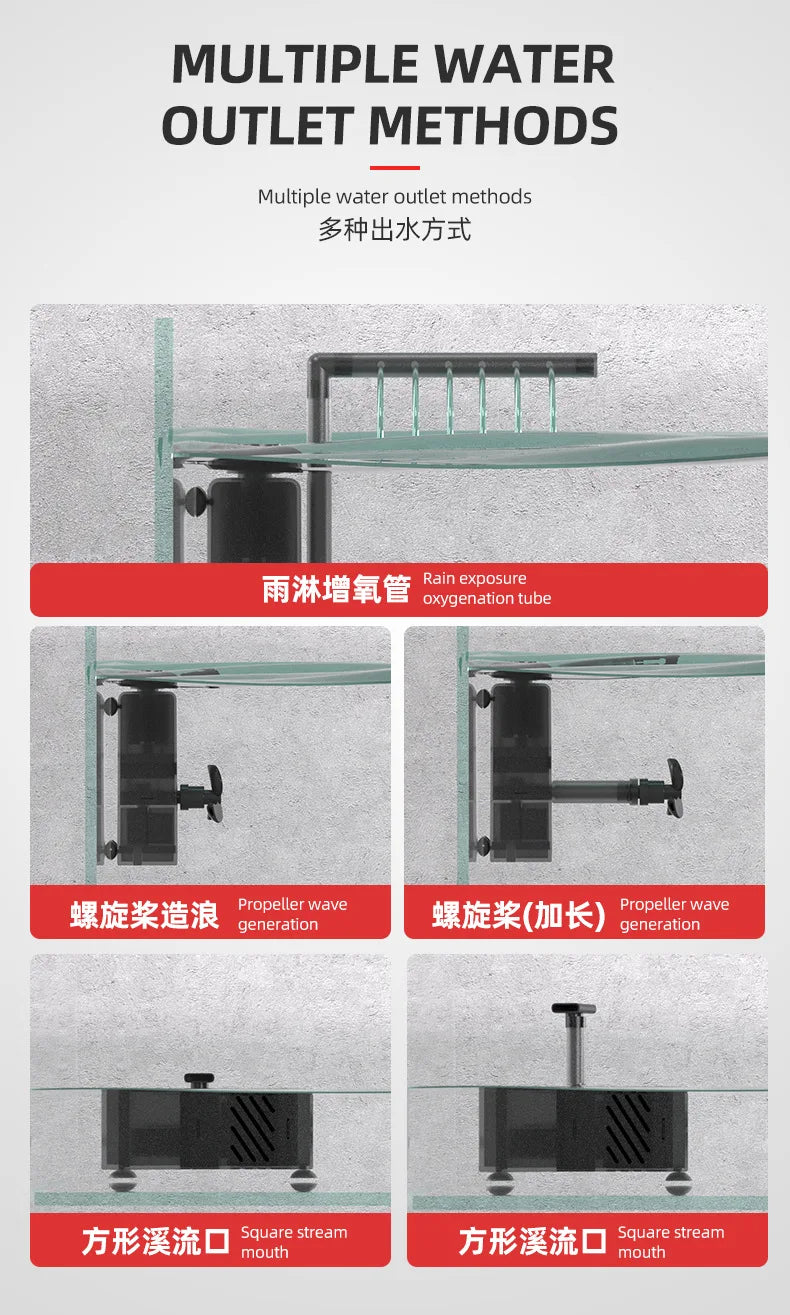 MULTIPLE WATER OUTLET METHODS

Multiple water outlet methods
多种出水方式

雨淋增氧管 Rain exposure oxygenation tube

螺旋桨造浪 Propeller wave generation

螺旋桨(加长) Propeller wave generation

方形溪流口 Square stream mouth

方形溪流口 Square stream mouth