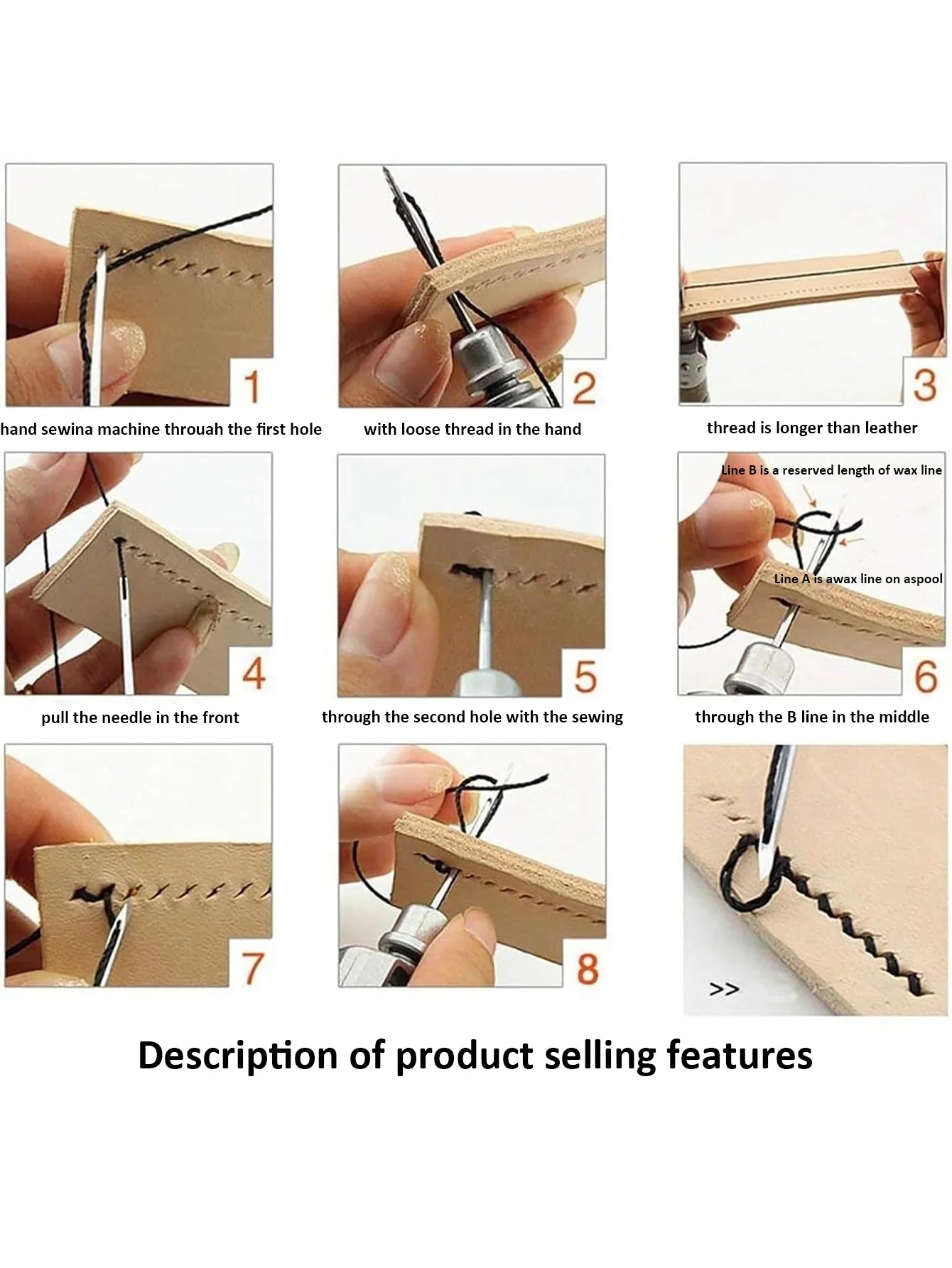 1

hand sewina machine throuah the first hole

2

with loose thread in the hand

3

thread is longer than leather

4

pull the needle in the front

5

through the second hole with the sewing

Line B is a reserved length of wax line

Line A is awax line on aspool

6

through the B line in the middle

7

8

>>

Description of product selling features