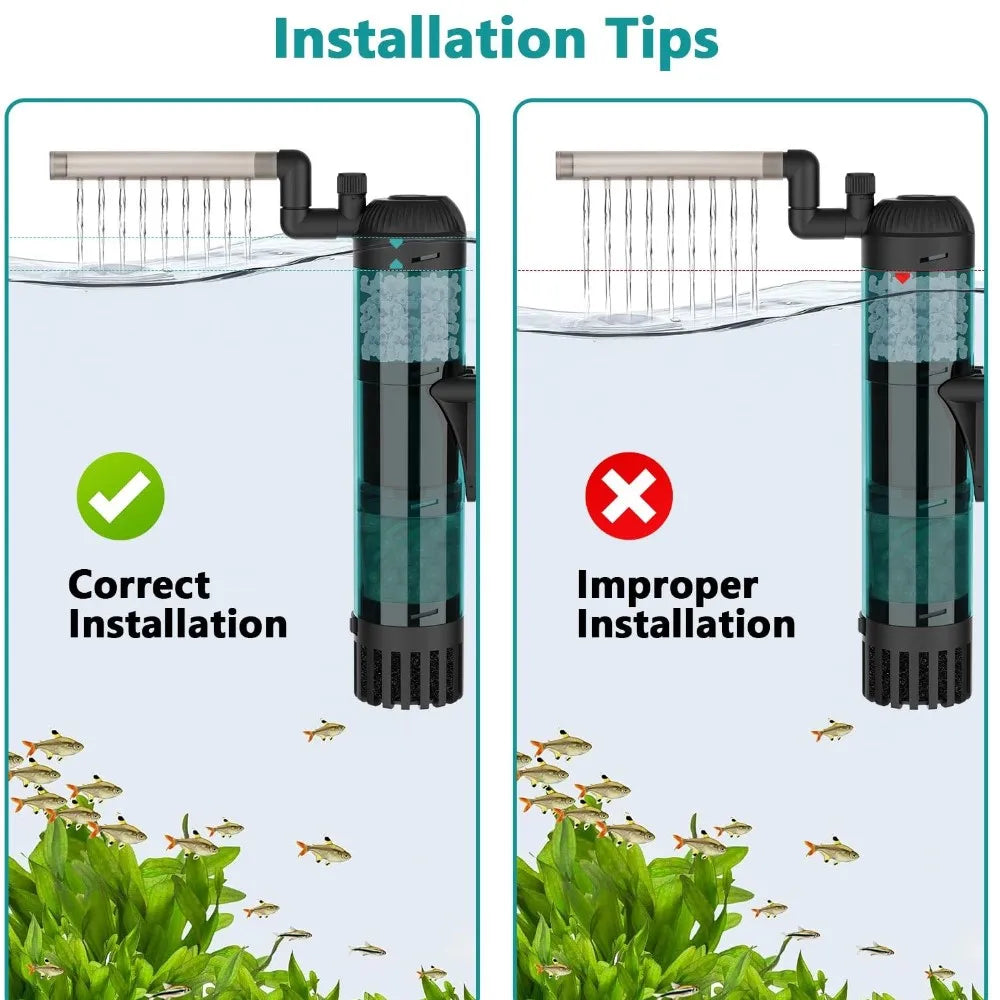 Installation Tips

Correct Installation

Improper Installation