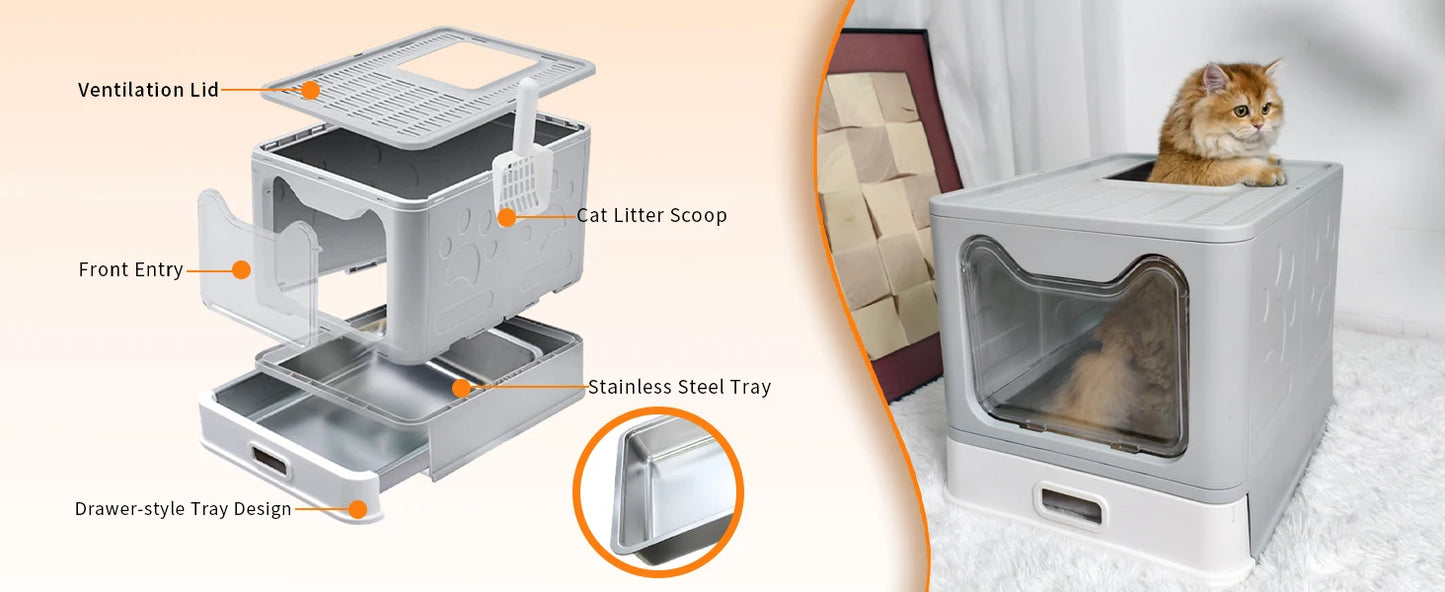 Ventilation Lid

Cat Litter Scoop

Front Entry

Stainless Steel Tray

Drawer-style Tray Design