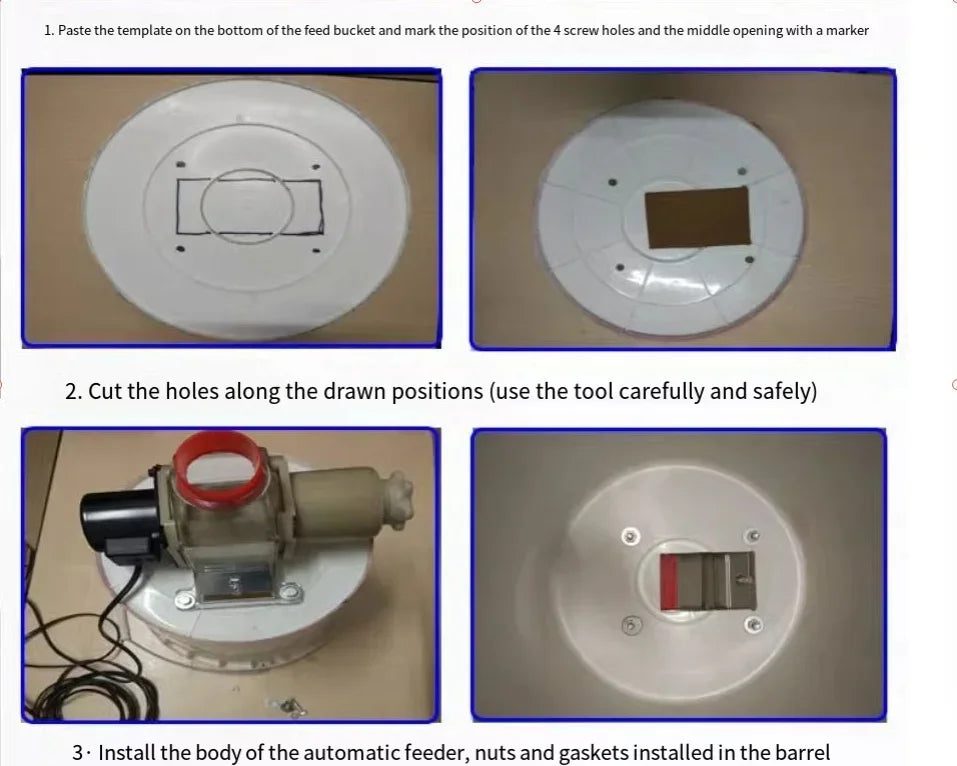 1. Paste the template on the bottom of the feed bucket and mark the position of the 4 screw holes and the middle opening with a marker

2. Cut the holes along the drawn positions (use the tool carefully and safely)

3· Install the body of the automatic feeder, nuts and gaskets installed in the barrel