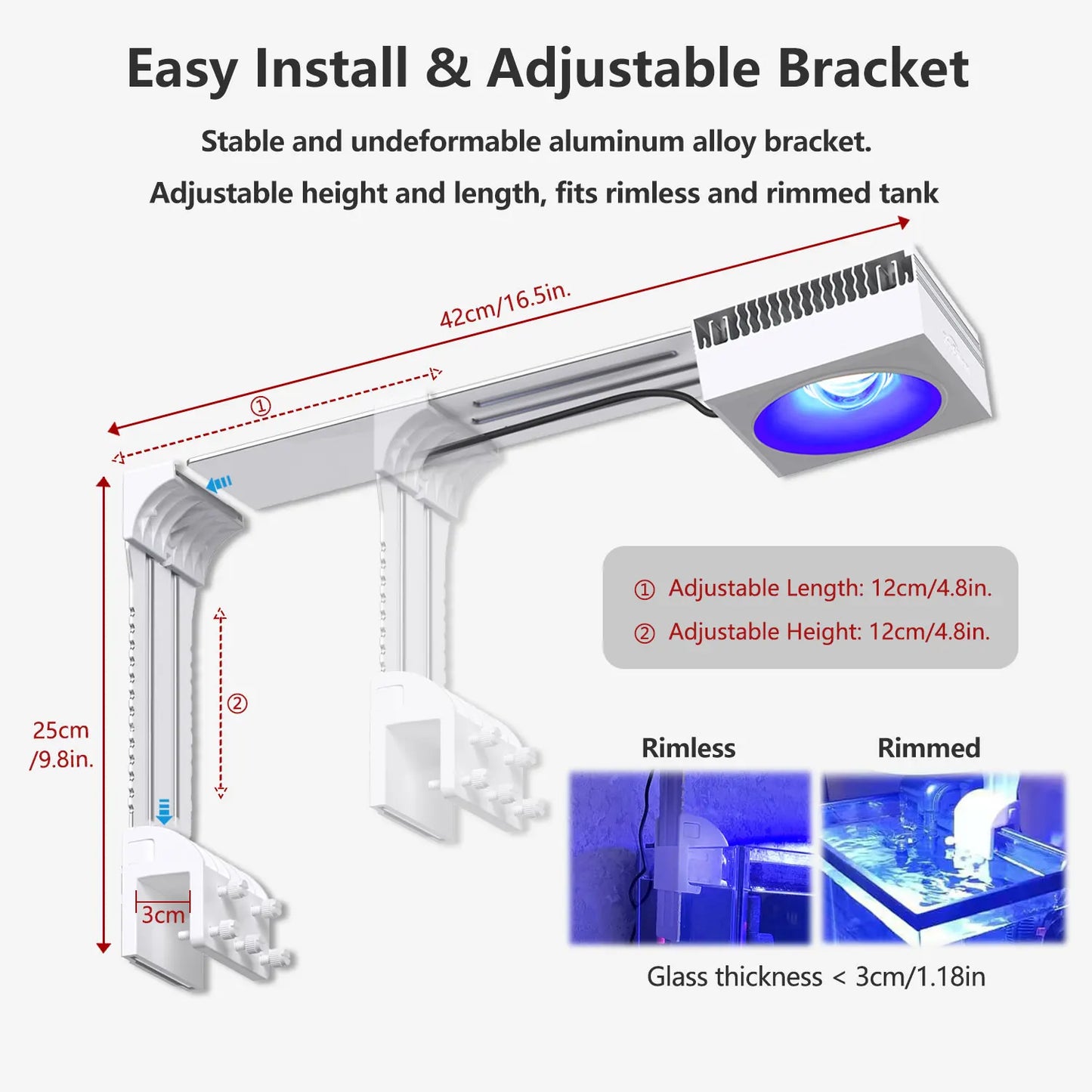 Easy Install & Adjustable Bracket

Stable and undeformable aluminum alloy bracket.

Adjustable height and length, fits rimless and rimmed tank

42cm/16.5in.

①

25cm /9.8in.

②

3cm

① Adjustable Length: 12cm/4.8in.

② Adjustable Height: 12cm/4.8in.

Rimless

Rimmed

Glass thickness < 3cm/1.18in