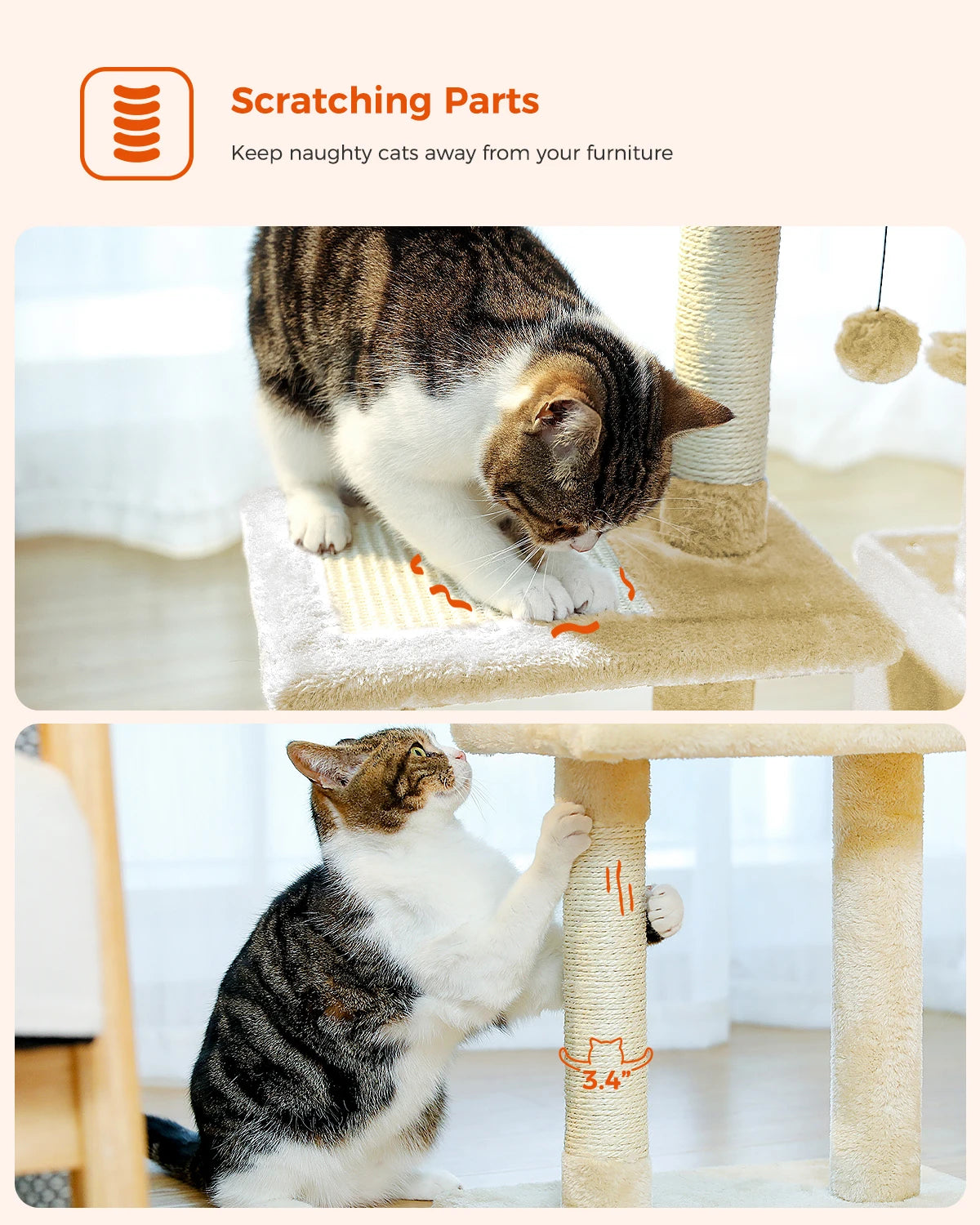 Scratching Parts

Keep naughty cats away from your furniture

3.4"