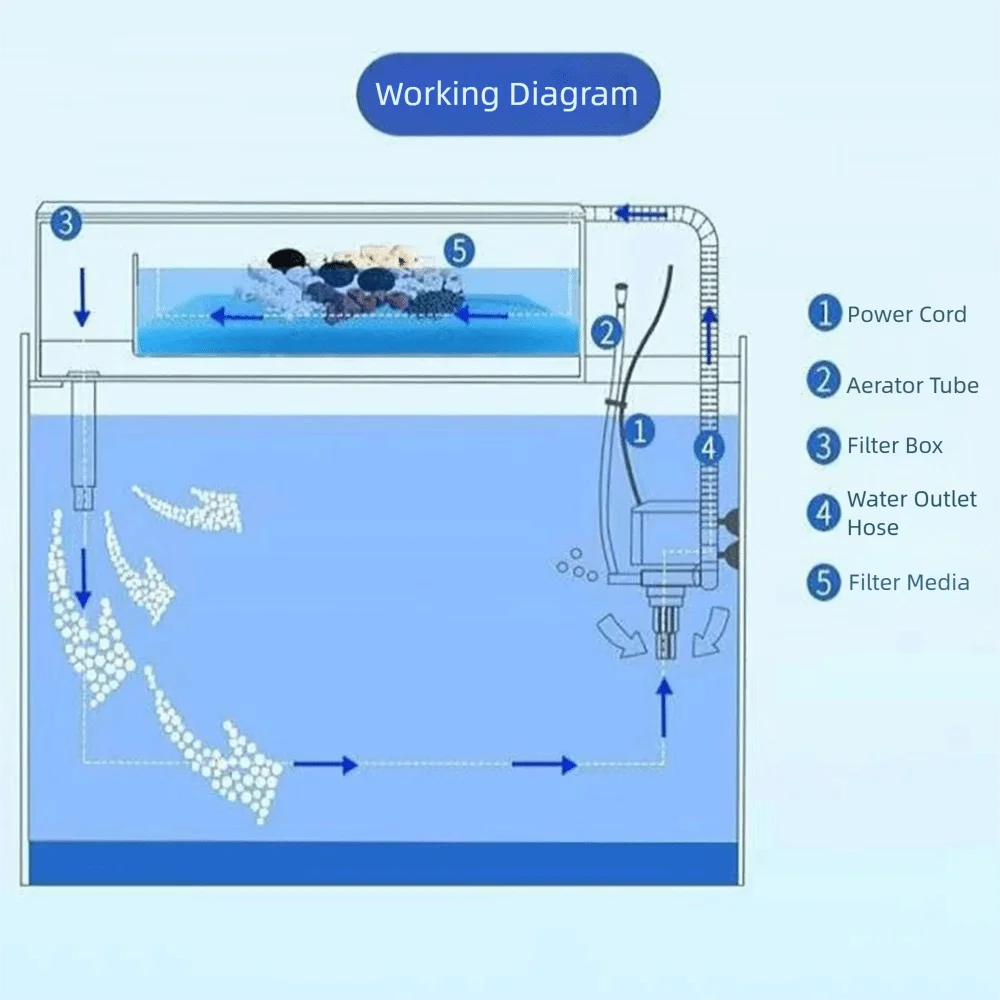 Working Diagram

3

5

2

1

4

1 Power Cord

2 Aerator Tube

3 Filter Box

4 Water Outlet Hose

5 Filter Media