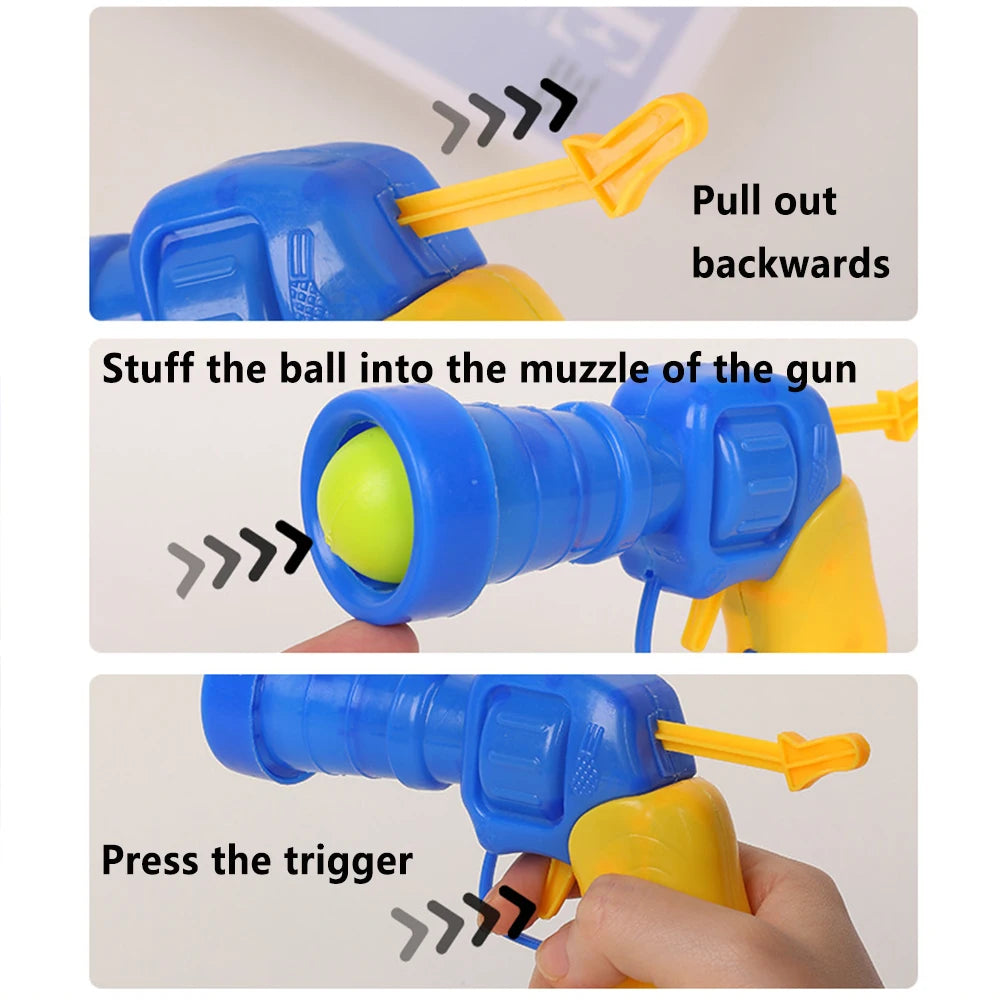 Pull out backwards

Stuff the ball into the muzzle of the gun

Press the trigger