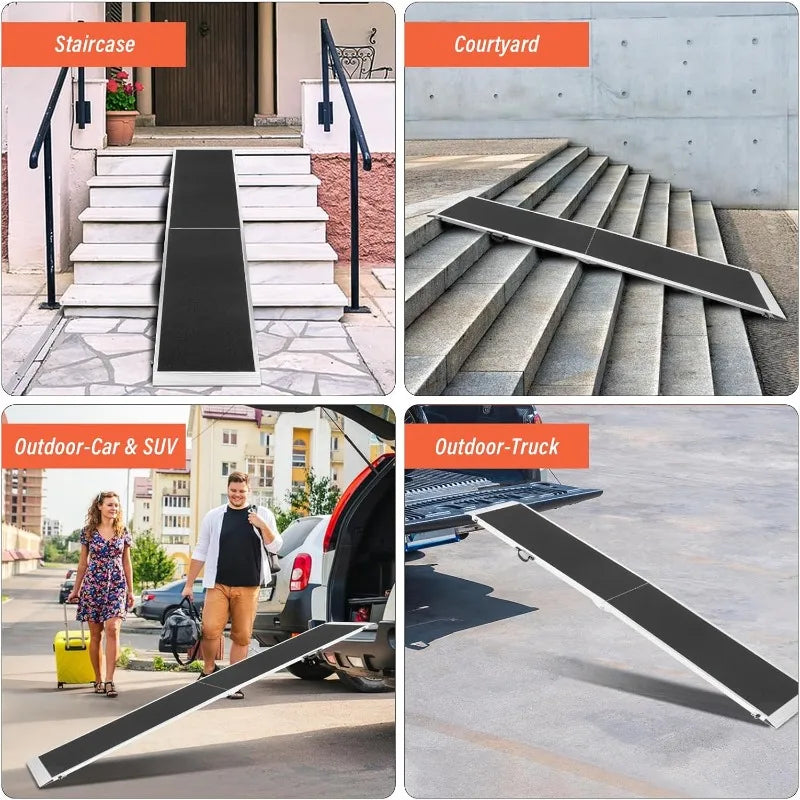 Staircase

Courtyard

Outdoor-Car & SUV

Outdoor-Truck