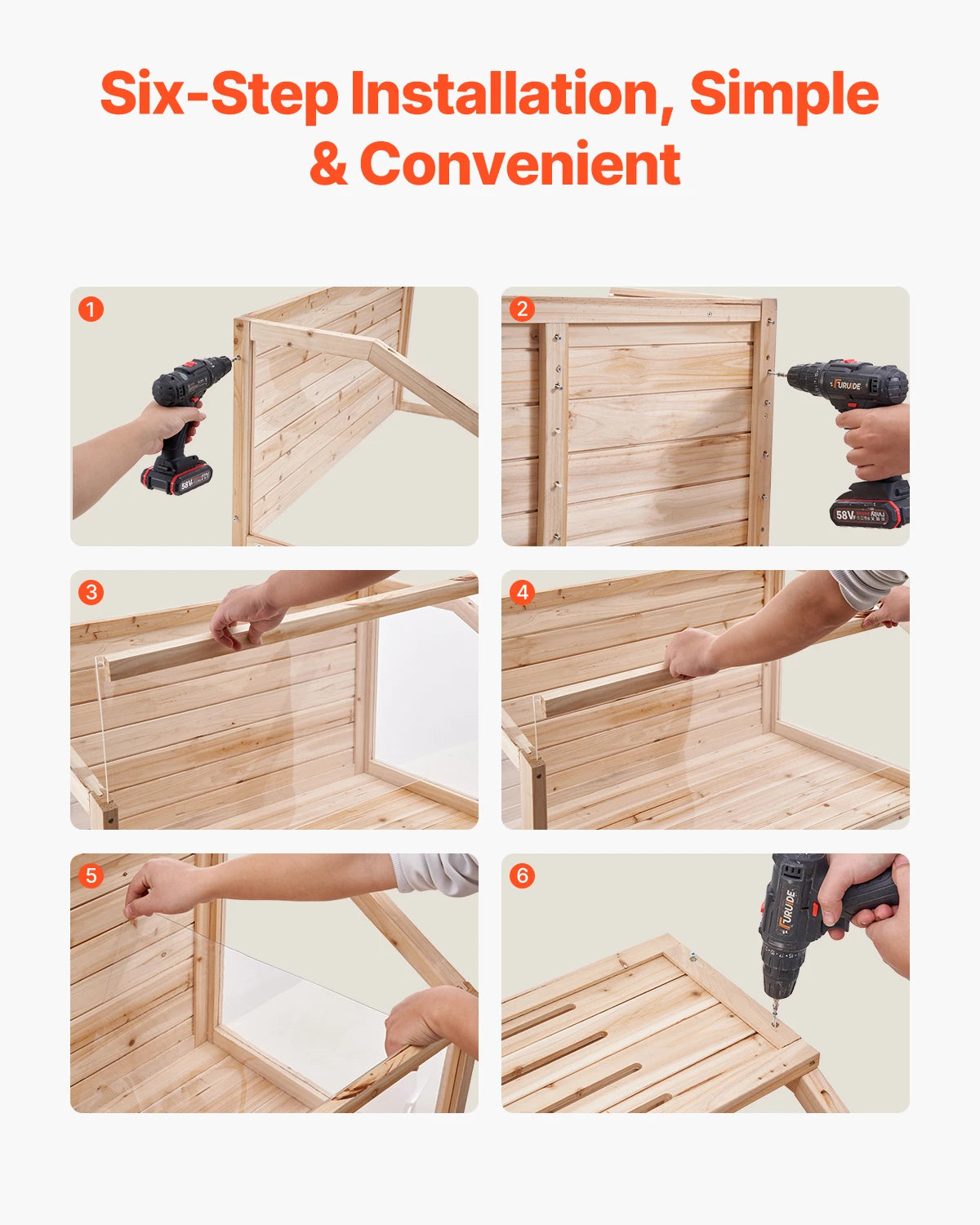 Six-Step Installation, Simple & Convenient

1

58V

2

FURUIDE

58V

3

4

5

6

FURUIDE