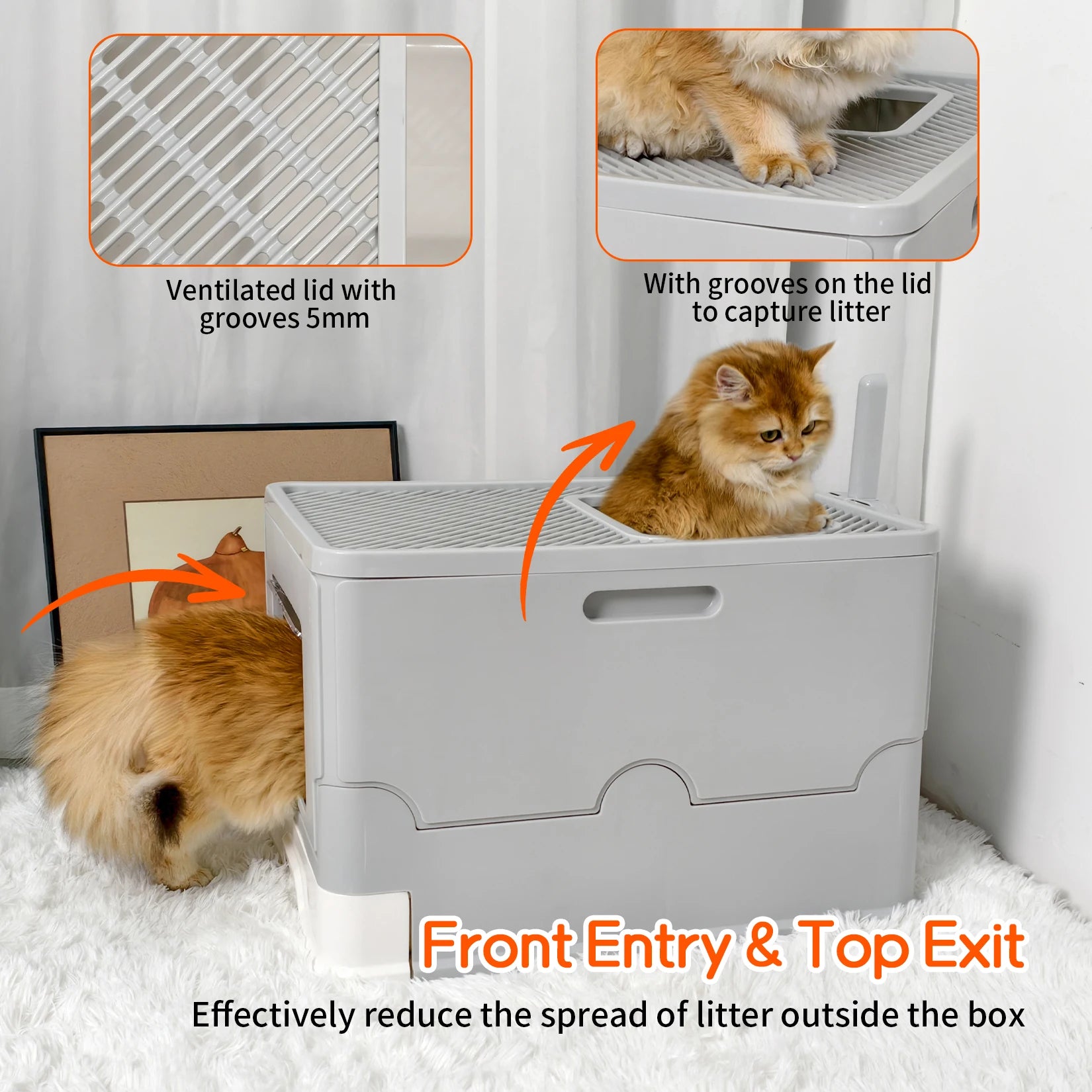 Ventilated lid with grooves 5mm

With grooves on the lid to capture litter

Front Entry & Top Exit

Effectively reduce the spread of litter outside the box