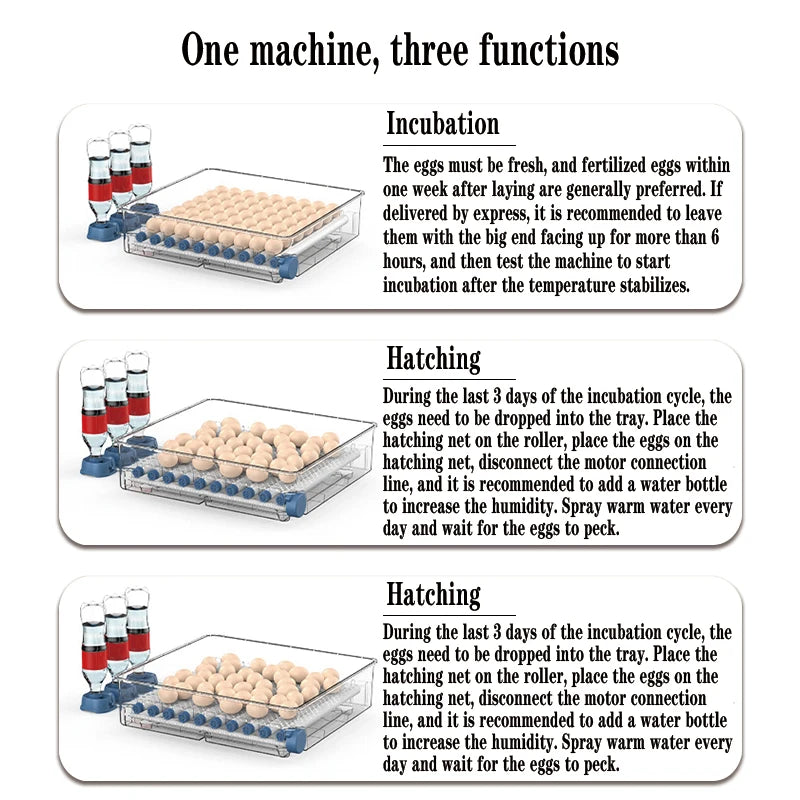 One machine, three functions

Incubation

The eggs must be fresh, and fertilized eggs within one week after laying are generally preferred. If delivered by express, it is recommended to leave them with the big end facing up for more than 6 hours, and then test the machine to start incubation after the temperature stabilizes.

Hatching

During the last 3 days of the incubation cycle, the eggs need to be dropped into the tray. Place the hatching net on the roller, place the eggs on the hatching net, disconnect the motor connection line, and it is recommended to add a water bottle to increase the humidity. Spray warm water every day and wait for the eggs to peck.

Hatching

During the last 3 days of the incubation cycle, the eggs need to be dropped into the tray. Place the hatching net on the roller, place the eggs on the hatching net, disconnect the motor connection line, and it is recommended to add a water bottle to increase the humidity. Spray warm water every day and wait for the eggs to peck.