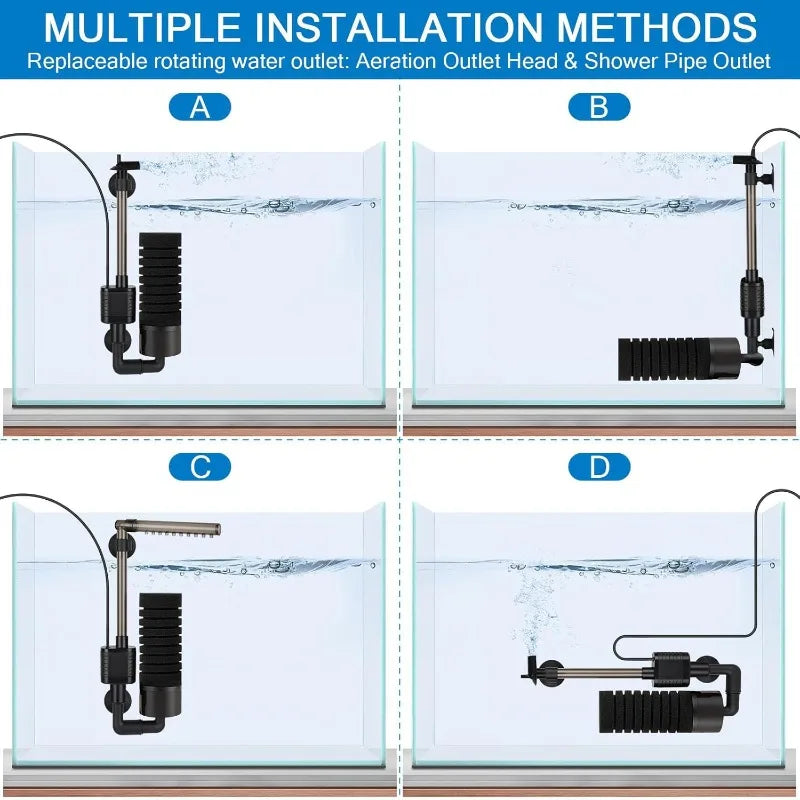 MULTIPLE INSTALLATION METHODS
Replaceable rotating water outlet: Aeration Outlet Head & Shower Pipe Outlet

A

B

C

D