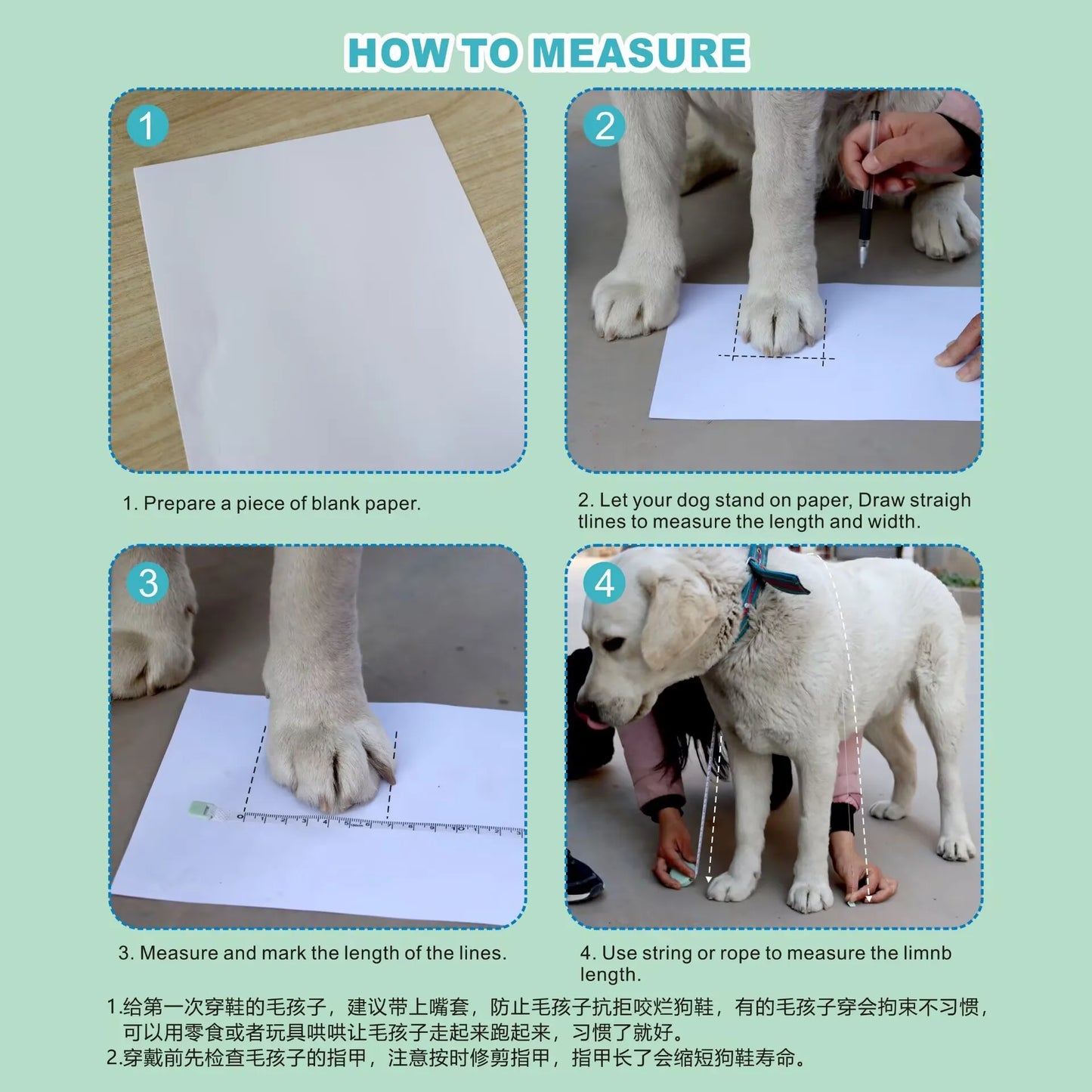 HOW TO MEASURE

1

2

1. Prepare a piece of blank paper.

2. Let your dog stand on paper, Draw straigh tlines to measure the length and width.

3

4

3. Measure and mark the length of the lines.

4. Use string or rope to measure the limnb length.

1.给第一次穿鞋的毛孩子，建议带上嘴套，防止毛孩子抗拒咬烂狗鞋，有的毛孩子穿会拘束不习惯，可以用零食或者玩具哄哄让毛孩子走起来跑起来，习惯了就好。
2.穿戴前先检查毛孩子的指甲，注意按时修剪指甲，指甲长了会缩短狗鞋寿命。