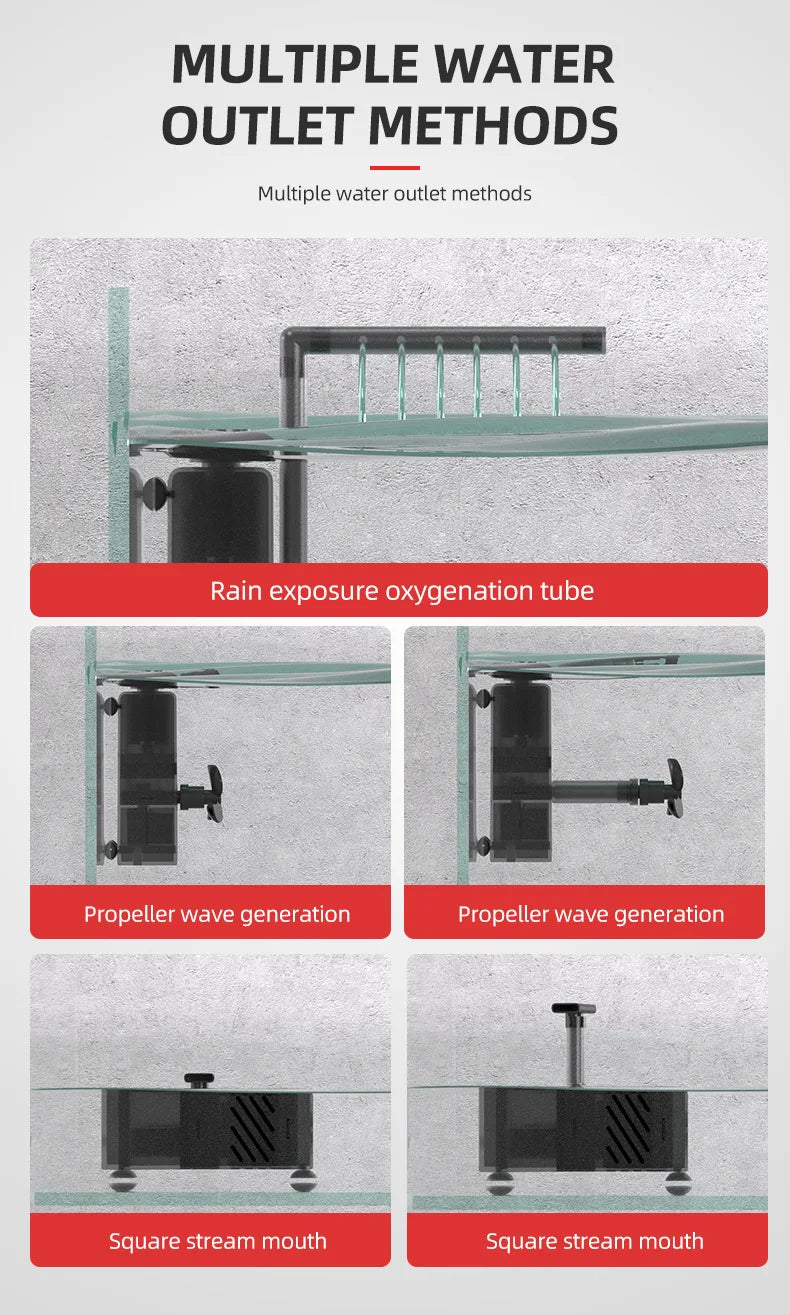 MULTIPLE WATER OUTLET METHODS

Multiple water outlet methods

Rain exposure oxygenation tube

Propeller wave generation

Propeller wave generation

Square stream mouth

Square stream mouth