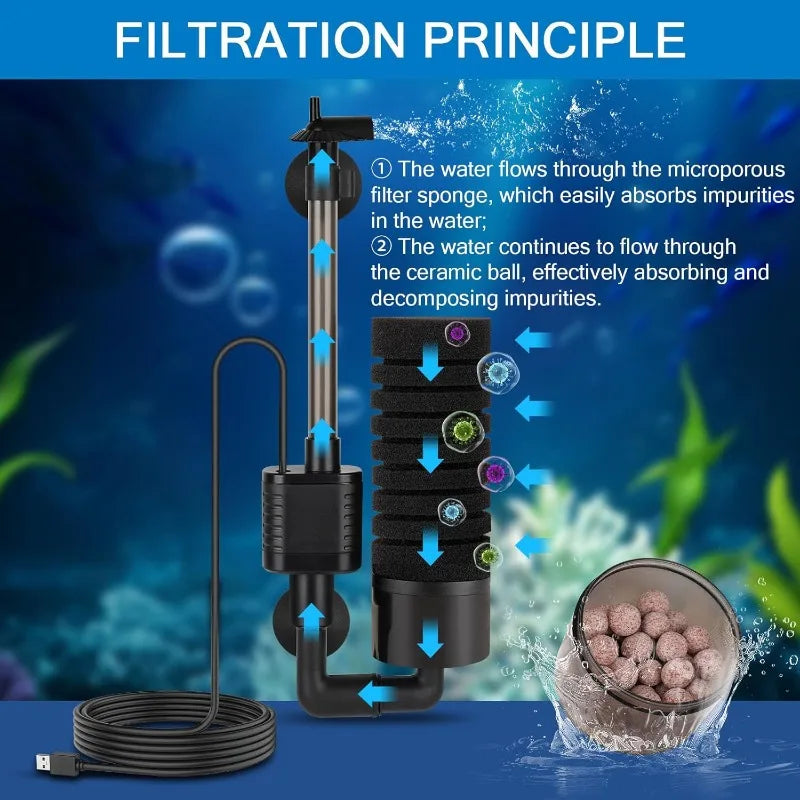 FILTRATION PRINCIPLE

① The water flows through the microporous filter sponge, which easily absorbs impurities in the water;
② The water continues to flow through the ceramic ball, effectively absorbing and decomposing impurities.