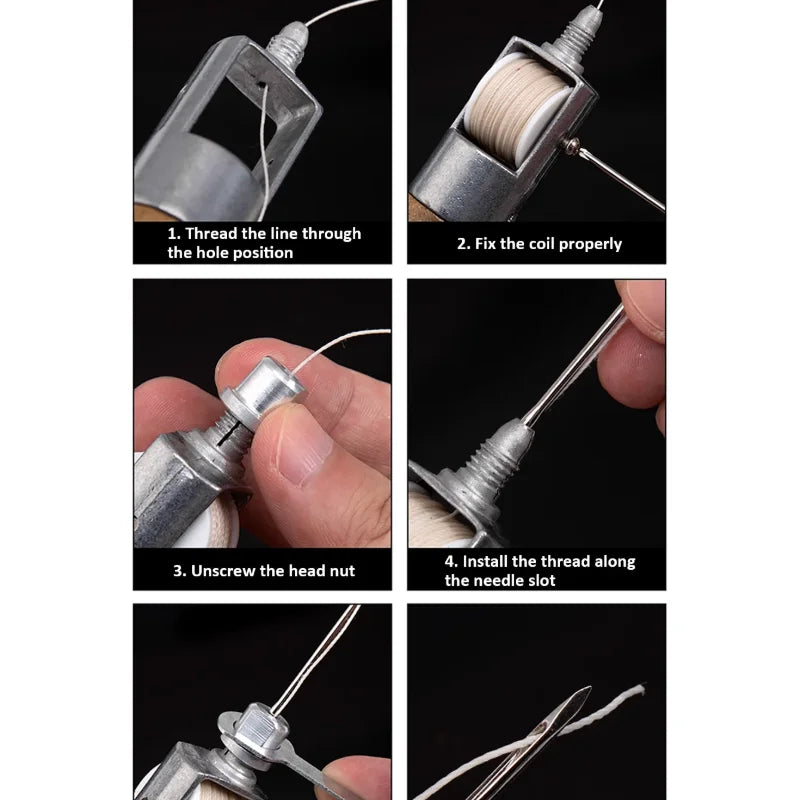 1. Thread the line through the hole position

2. Fix the coil properly

3. Unscrew the head nut

4. Install the thread along the needle slot