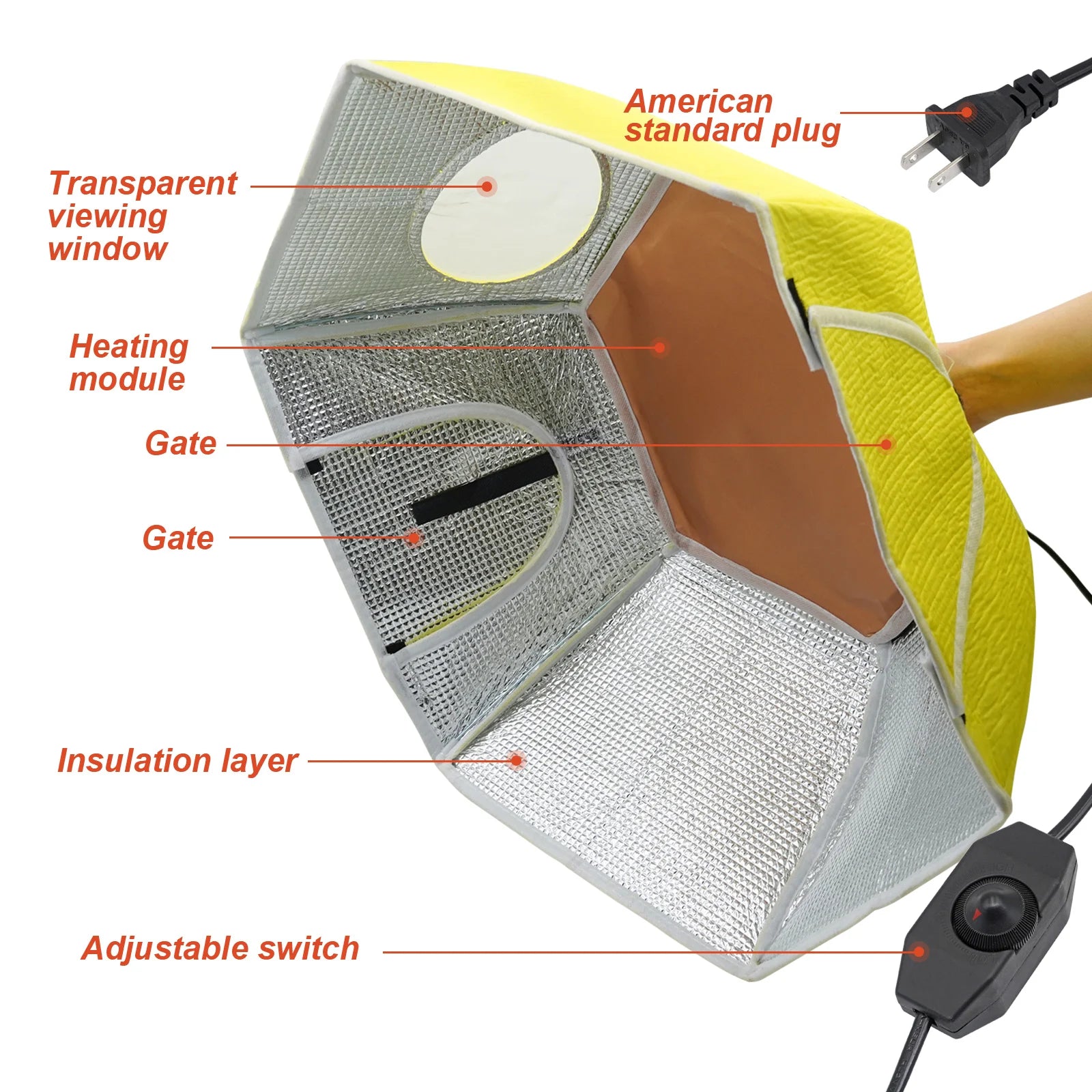 American standard plug

Transparent viewing window

Heating module

Gate

Gate

Insulation layer

Adjustable switch