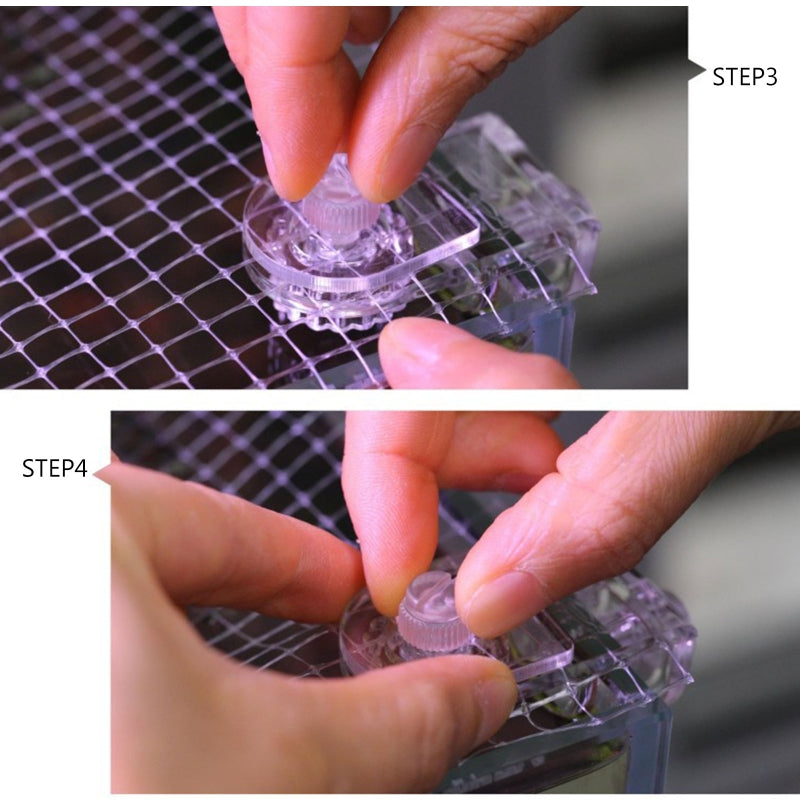 STEP3

STEP4