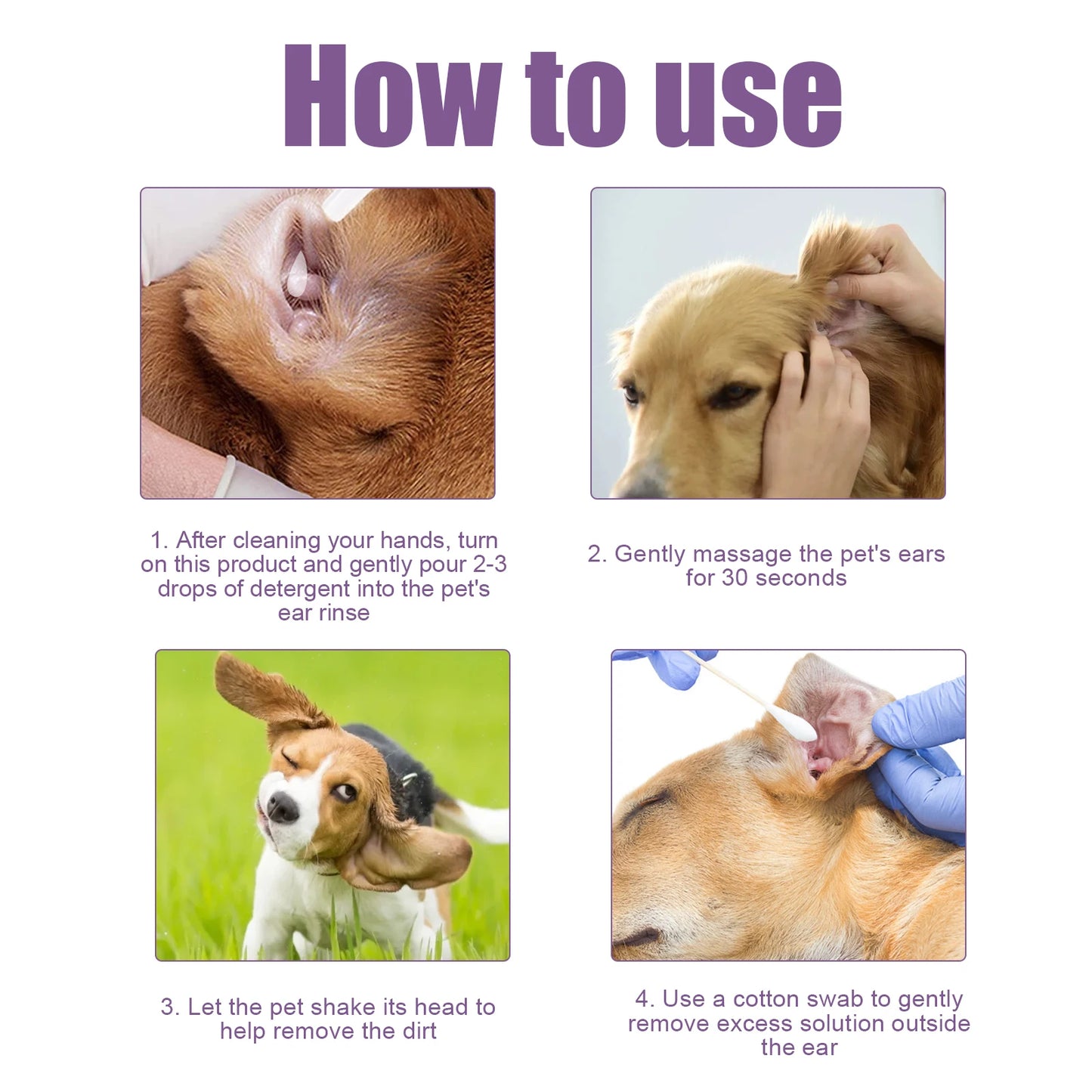 How to use

1. After cleaning your hands, turn on this product and gently pour 2-3 drops of detergent into the pet's ear rinse

2. Gently massage the pet's ears for 30 seconds

3. Let the pet shake its head to help remove the dirt

4. Use a cotton swab to gently remove excess solution outside the ear