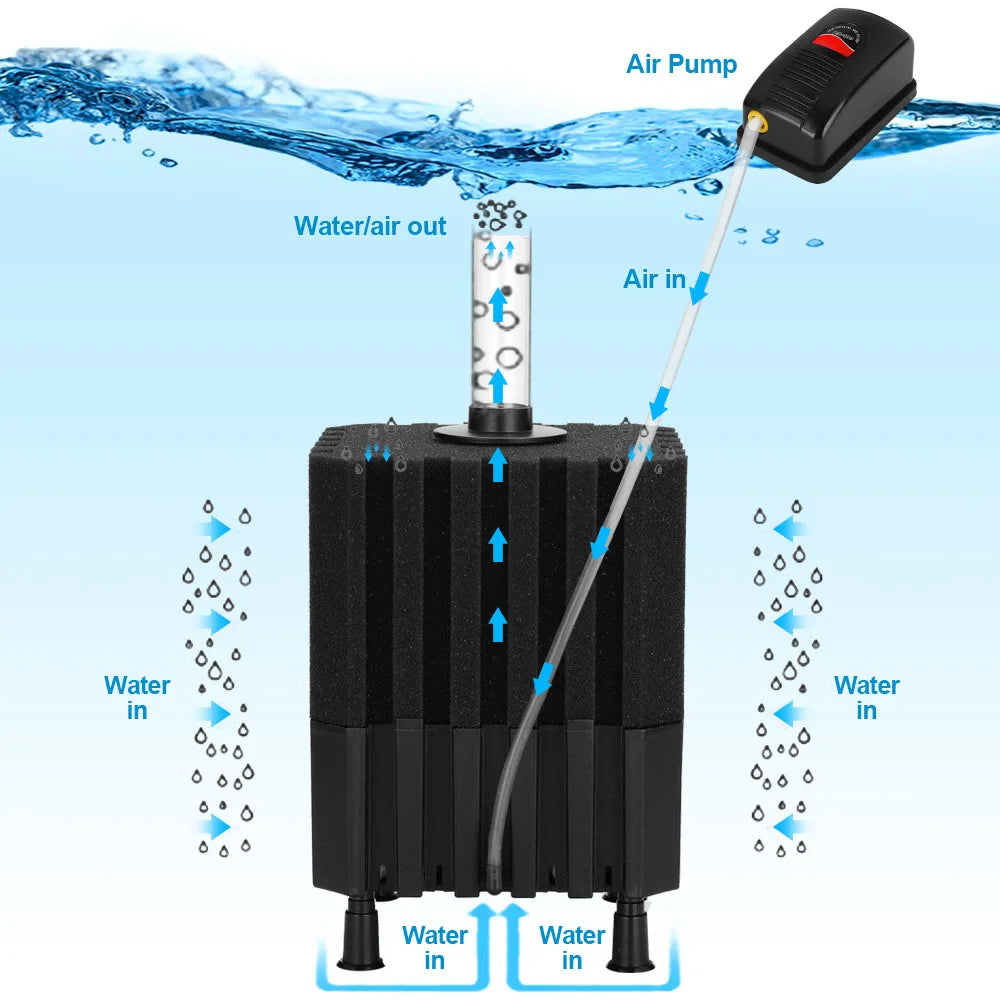 Air Pump

Water/air out

Air in

Water in

Water in

Water in

Water in