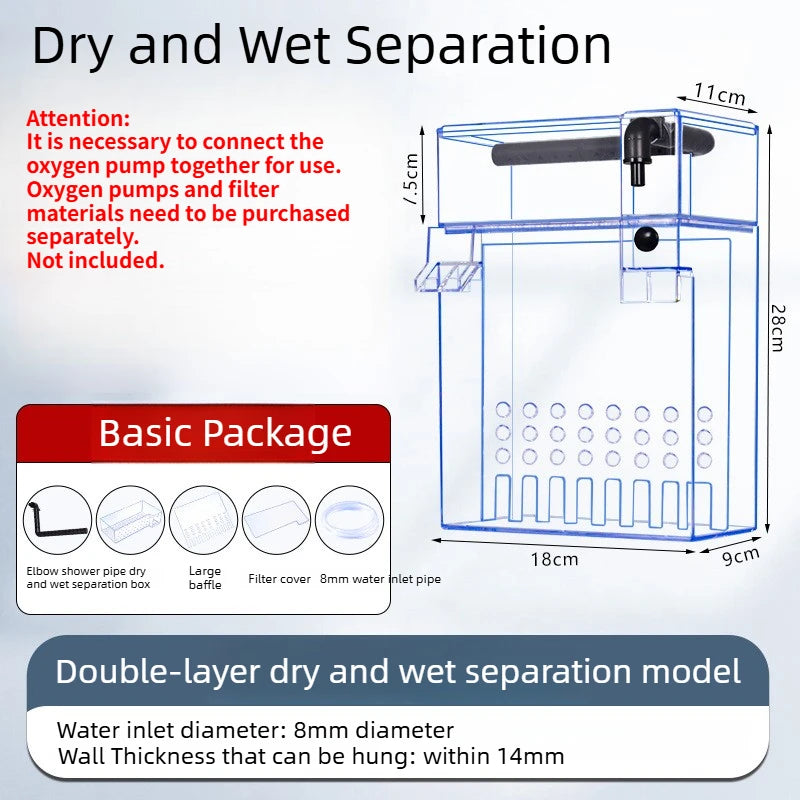 Dry and Wet Separation

Attention:
It is necessary to connect the oxygen pump together for use.
Oxygen pumps and filter materials need to be purchased separately.
Not included.

11cm
7.5cm
28cm
18cm
9cm

Basic Package

Elbow shower pipe dry and wet separation box
Large baffle
Filter cover
8mm water inlet pipe

Double-layer dry and wet separation model

Water inlet diameter: 8mm diameter
Wall Thickness that can be hung: within 14mm