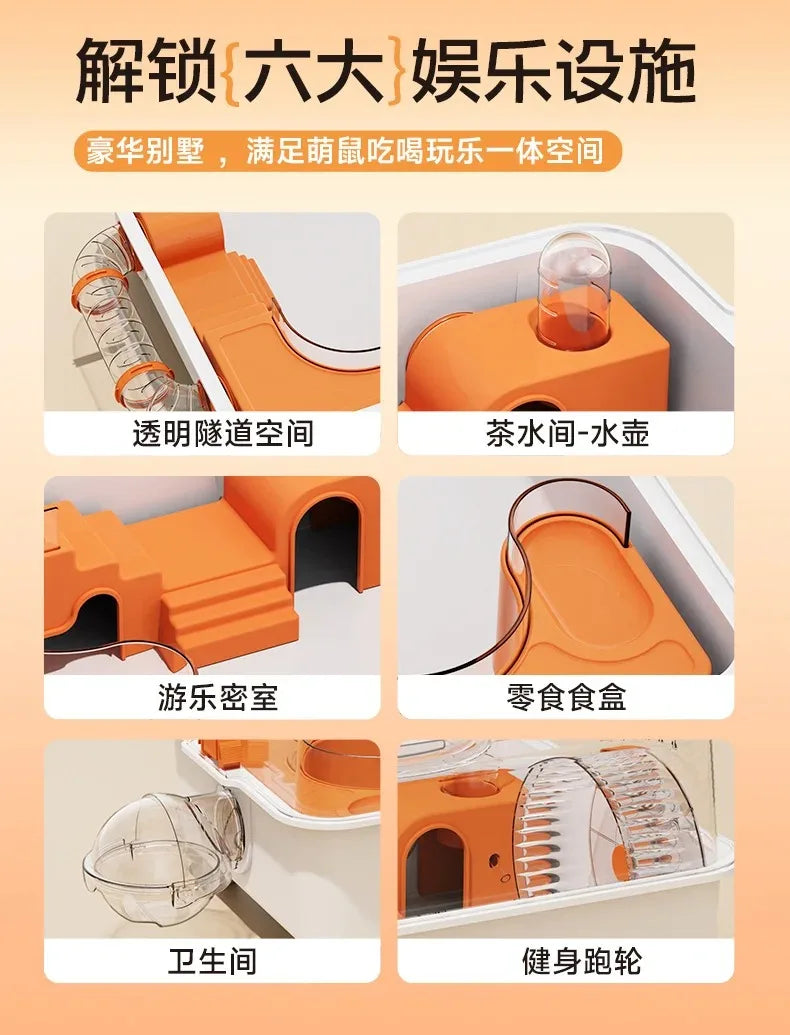 解锁{六大}娱乐设施

豪华别墅，满足萌鼠吃喝玩乐一体空间

透明隧道空间

茶水间-水壶

游乐密室

零食食盒

卫生间

健身跑轮