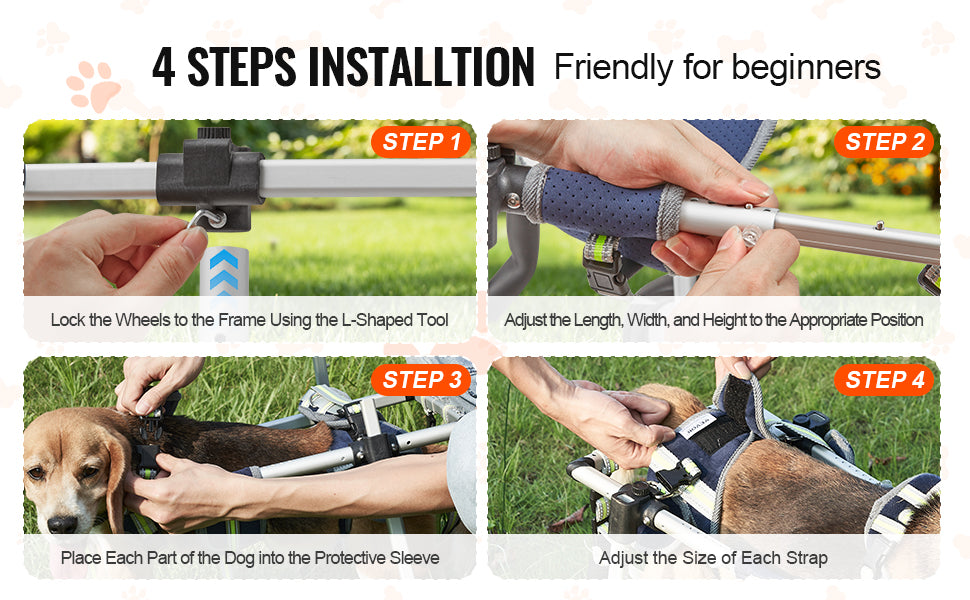 4 STEPS INSTALLTION Friendly for beginners

STEP 1

Lock the Wheels to the Frame Using the L-Shaped Tool

STEP 2

Adjust the Length, Width, and Height to the Appropriate Position

STEP 3

Place Each Part of the Dog into the Protective Sleeve

STEP 4

Adjust the Size of Each Strap